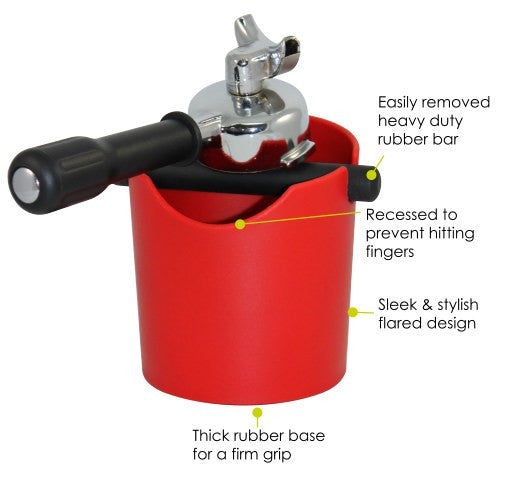 Easily removed heavy duty rubber bar

Recessed to prevent hitting fingers

Sleek & stylish flared design

Thick rubber base for a firm grip